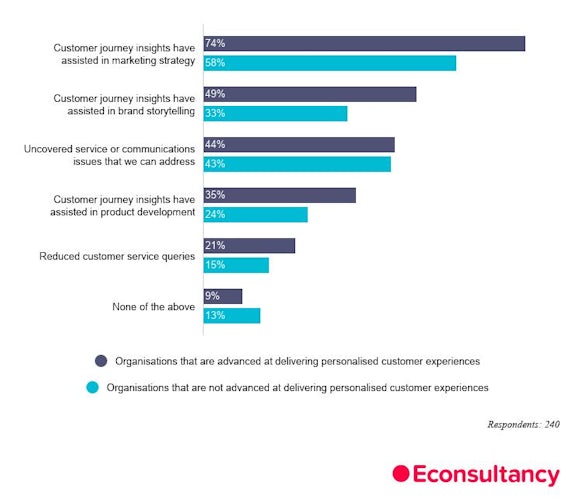 Customer journey insights have assisted in marketing strategy
74%
58%

Customer journey insights have assisted in brand storytelling
49%
33%

Uncovered service or communications issues that we can address
44%
43%

Customer journey insights have assisted in product development
35%
24%

Reduced customer service queries
21%
15%

None of the above
9%
13%

Organisations that are advanced at delivering personalised customer experiences

Organisations that are not advanced at delivering personalised customer experiences

Respondents: 240

Econsultancy