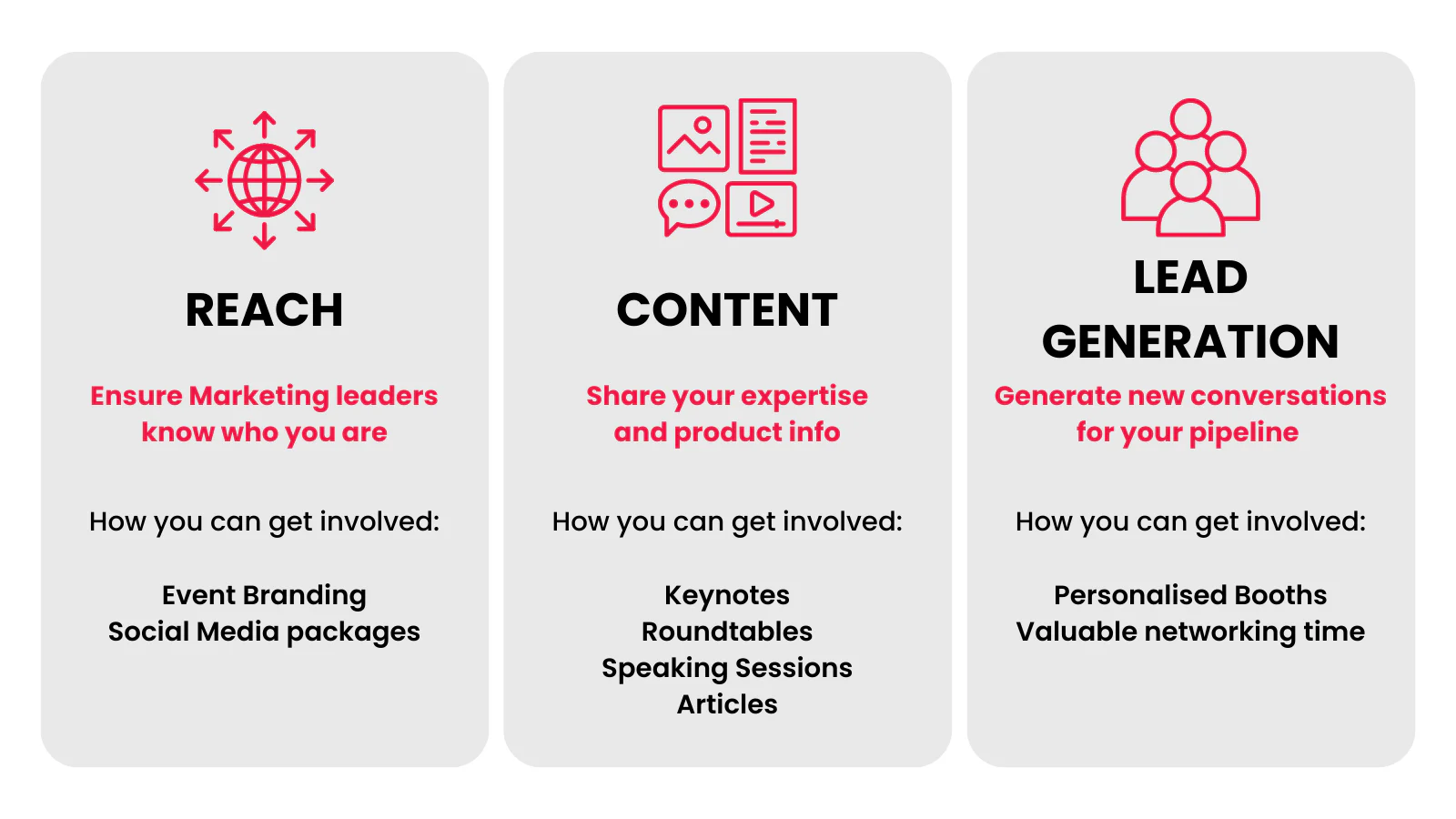 REACH

Ensure Marketing leaders know who you are

How you can get involved:

Event Branding
Social Media packages

CONTENT

Share your expertise and product info

How you can get involved:

Keynotes
Roundtables
Speaking Sessions
Articles

LEAD GENERATION

Generate new conversations for your pipeline

How you can get involved:

Personalised Booths
Valuable networking time